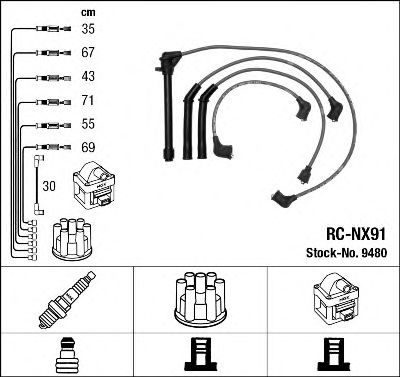 cm
35
67
43
71
55
69
30

RC-NX91
Stock-No. 9480