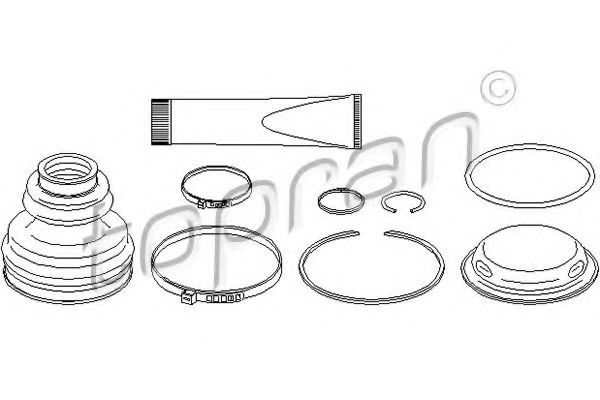 topran ©